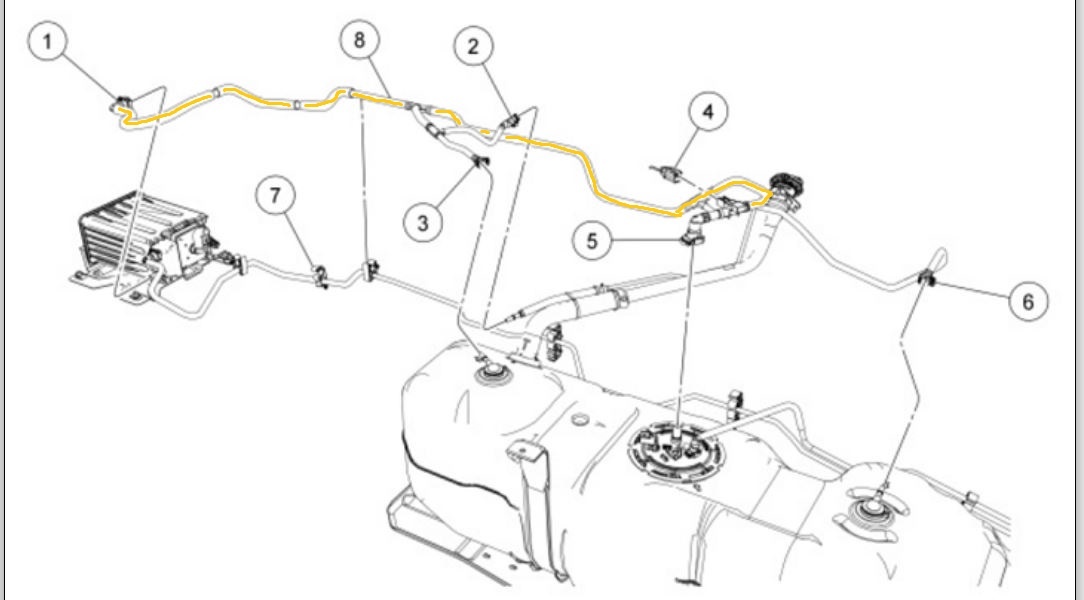 1
8
2
4
7
3
5
6