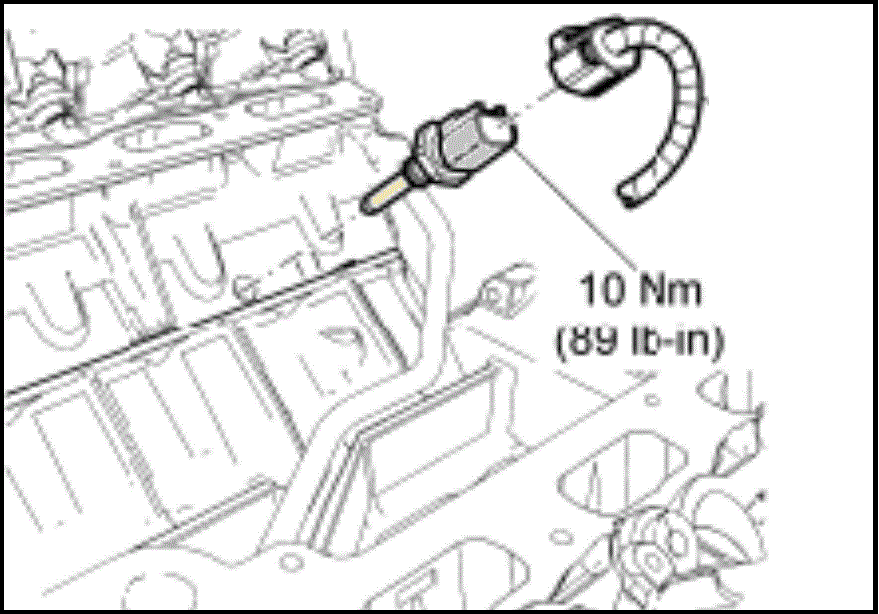 10 Nm
(89 lb-in)