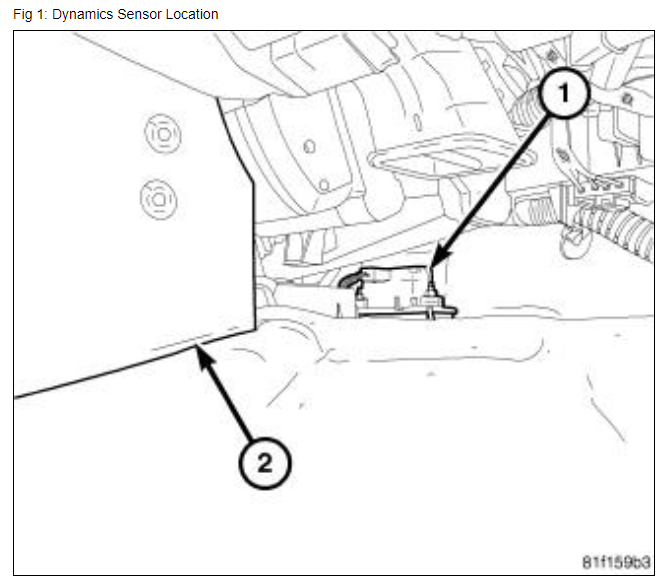 Fig 1: Dynamics Sensor Location

1

2

81f159b3