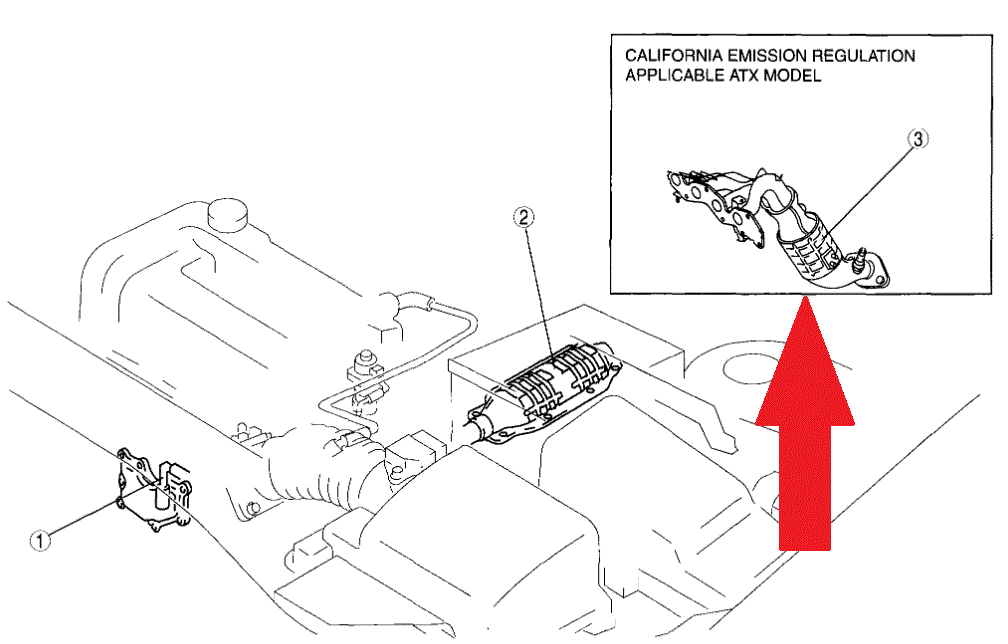 CALIFORNIA EMISSION REGULATION APPLICABLE ATX MODEL

3

2

1