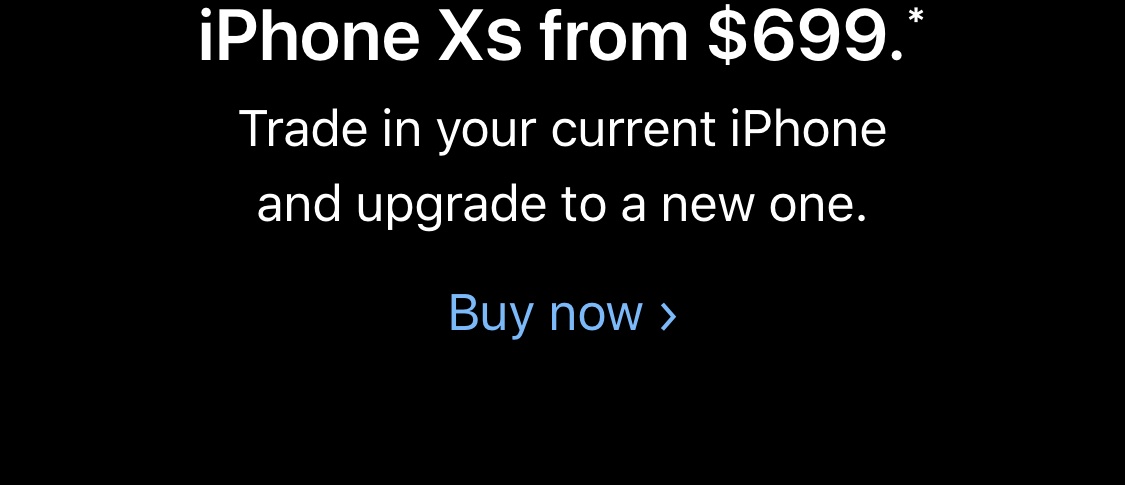 iPhone Xs from $699.*

Trade in your current iPhone and upgrade to a new one.

Buy now >