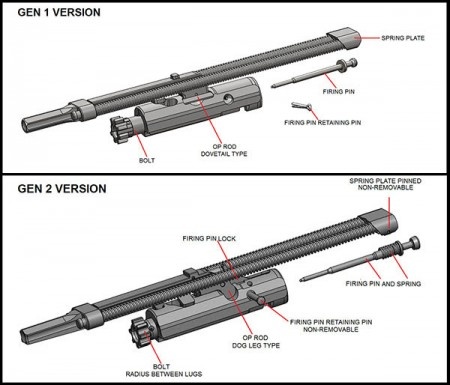 GEN 1 VERSION

SPRING PLATE

FIRING PIN

FIRING PIN RETAINING PIN

OP ROD
DOVETAIL TYPE

BOLT

GEN 2 VERSION

SPRING PLATE PINNED
NON-REMOVABLE

FIRING PIN LOCK

FIRING PIN AND SPRING

FIRING PIN RETAINING PIN
NON-REMOVABLE

OP ROD
DOG LEG TYPE

BOLT
RADIUS BETWEEN LUGS