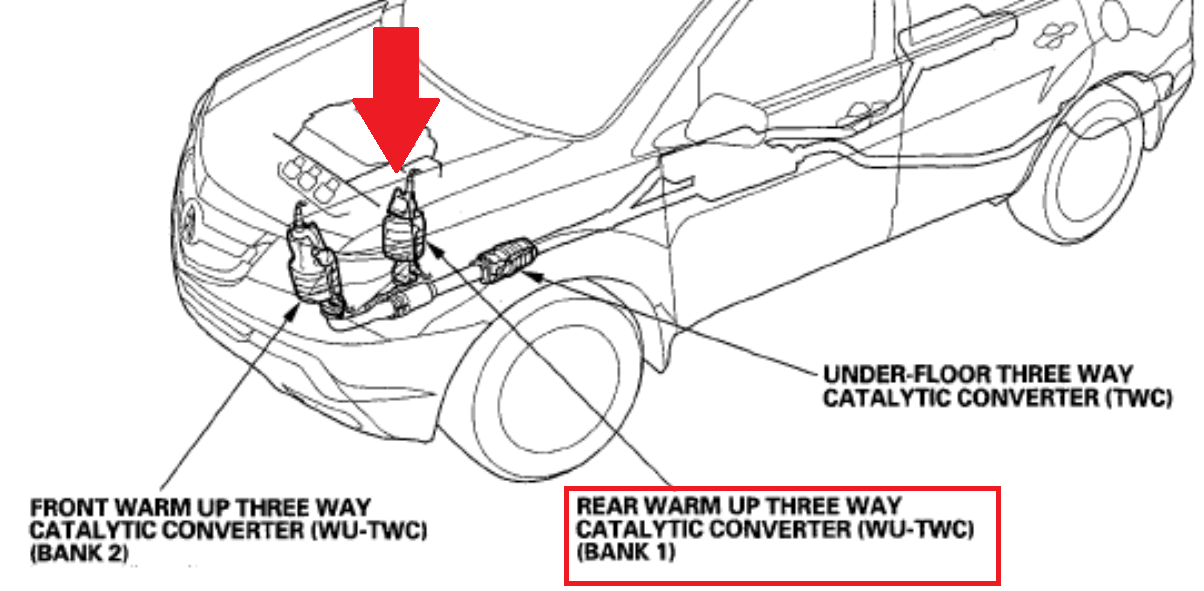 UNDER-FLOOR THREE WAY CATALYTIC CONVERTER (TWC)

FRONT WARM UP THREE WAY CATALYTIC CONVERTER (WU-TWC) (BANK 2)

REAR WARM UP THREE WAY CATALYTIC CONVERTER (WU-TWC) (BANK 1)