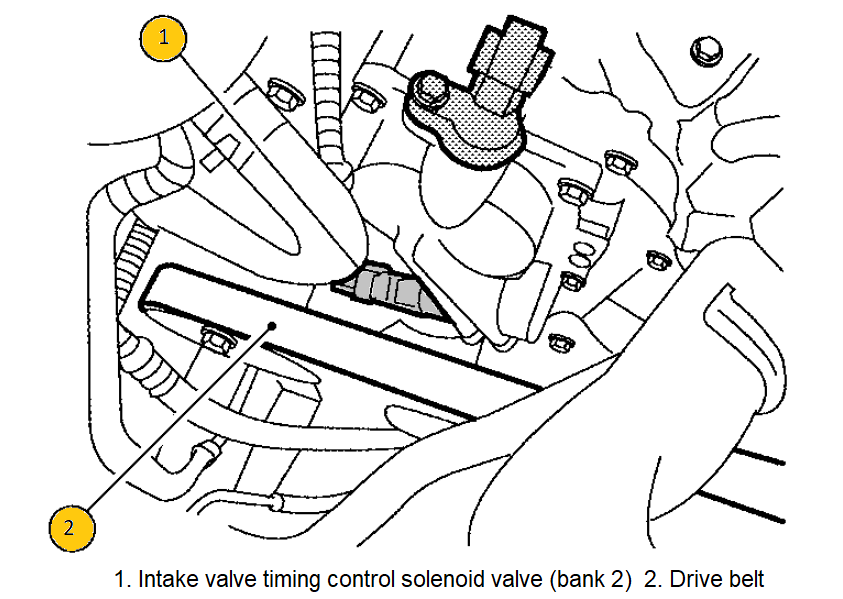 1

2

1. Intake valve timing control solenoid valve (bank 2)  2. Drive belt