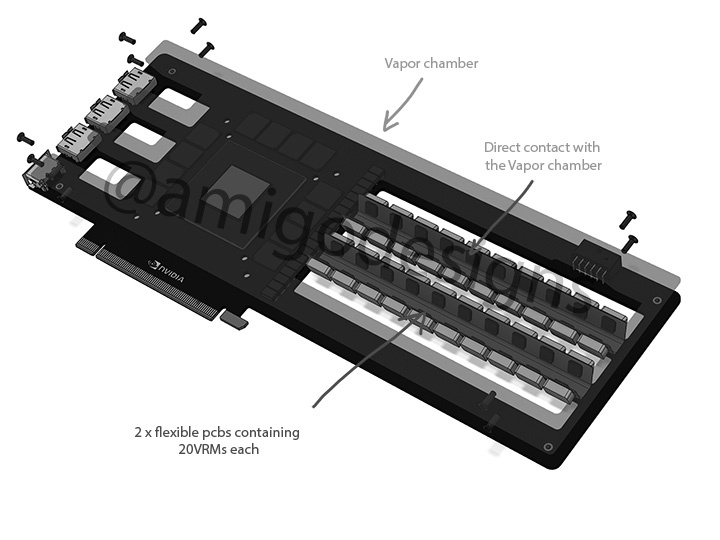 Vapor chamber

Direct contact with the Vapor chamber

@amigetdesigns

NVIDIA

2 x flexible pcbs containing 20VRMs each