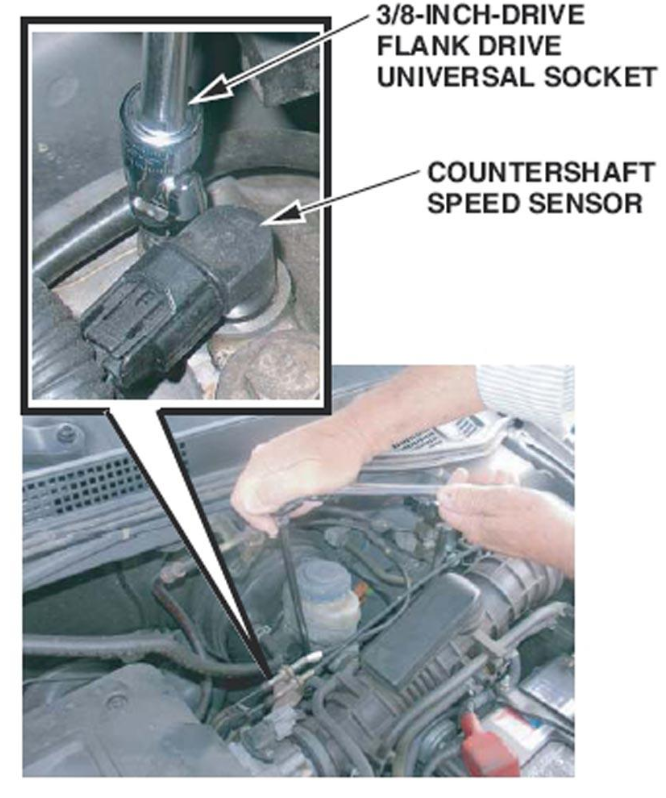 3/8-INCH-DRIVE FLANK DRIVE UNIVERSAL SOCKET

COUNTERSHAFT SPEED SENSOR